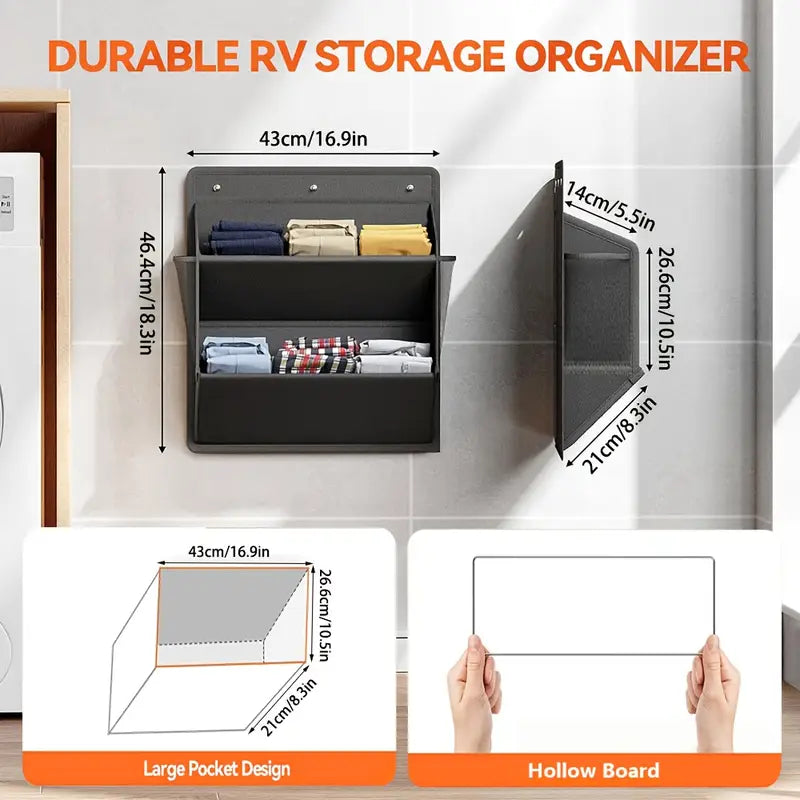 DURABLE RV STORAGE ORGANIZER

43cm/16.9in

46.4cm/18.3in

14cm/5.5in

26.6cm/10.5in

21cm/8.3in

43cm/16.9in

26.6cm/10.5in

21cm/8.3in

Large Pocket Design

Hollow Board